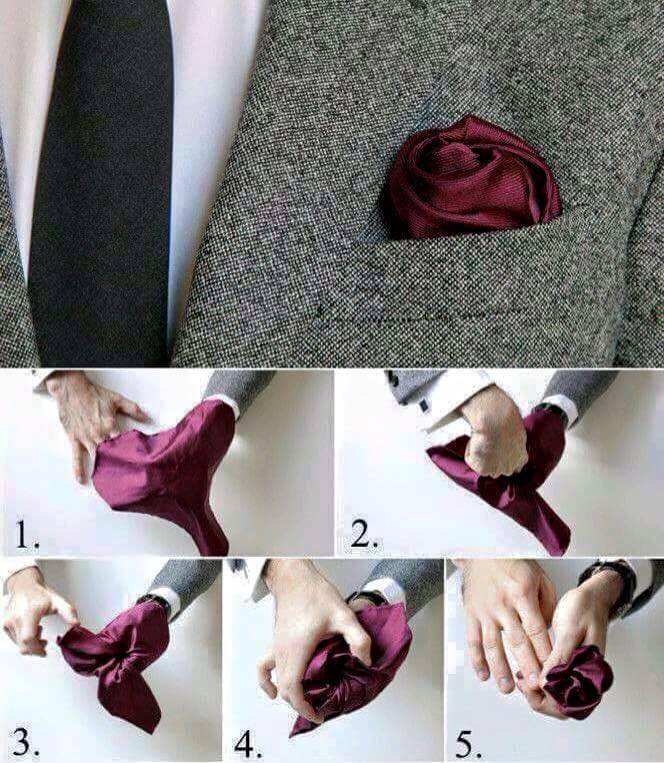 1.

2.

3.

4.

5.